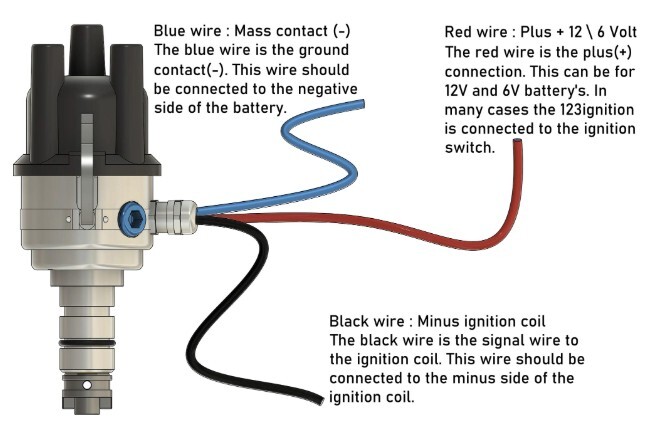 Blue wire : Mass contact (-)
The blue wire is the ground contact(-). This wire should be connected to the negative side of the battery.

Red wire : Plus + 12 \ 6 Volt
The red wire is the plus(+) connection. This can be for 12V and 6V battery's. In many cases the 123ignition is connected to the ignition switch.

Black wire : Minus ignition coil
The black wire is the signal wire to the ignition coil. This wire should be connected to the minus side of the ignition coil.